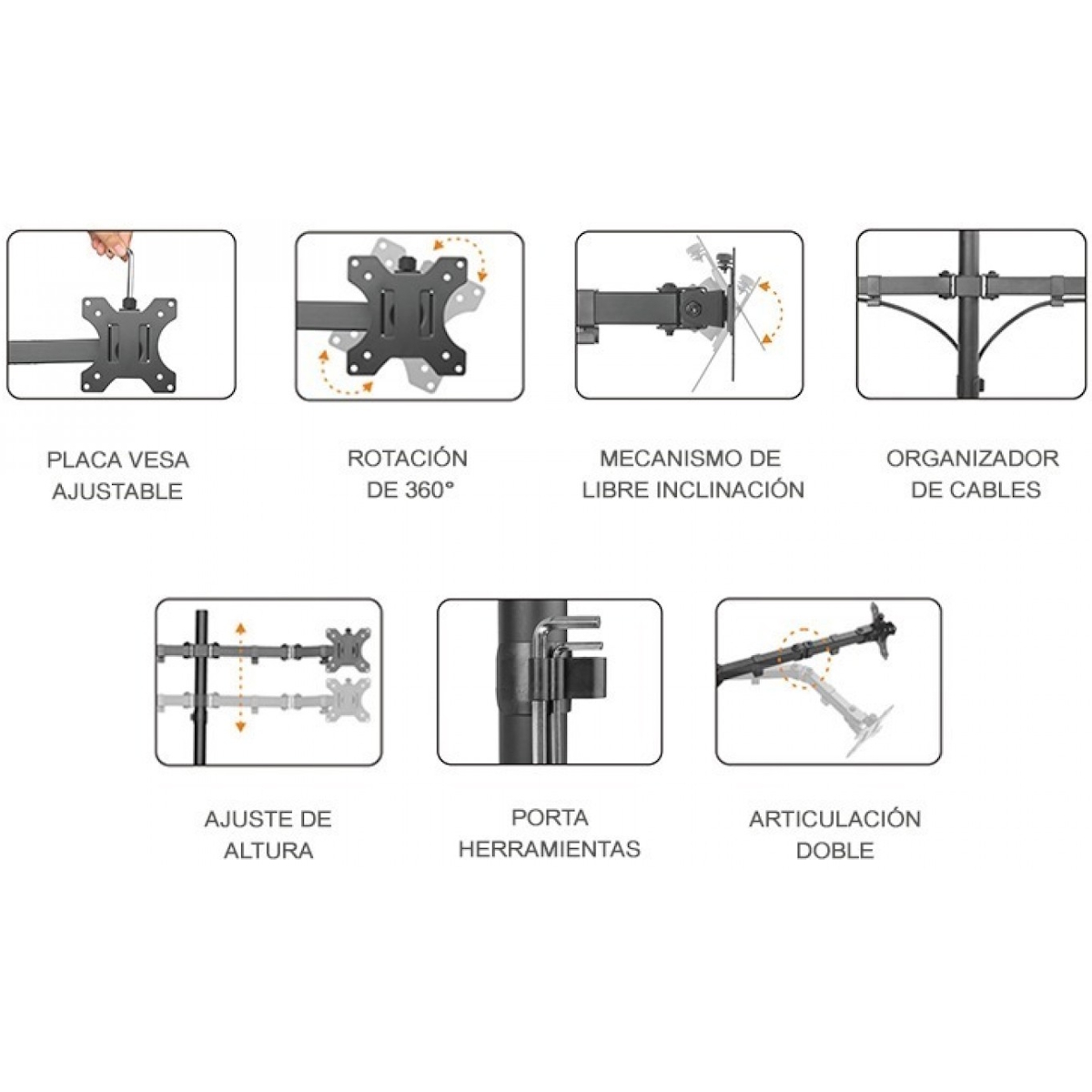 PLACA VESA AJUSTABLE

ROTACIÓN DE 360°

MECANISMO DE LIBRE INCLINACIÓN

ORGANIZADOR DE CABLES

AJUSTE DE ALTURA

PORTA HERRAMIENTAS

ARTICULACIÓN DOBLE